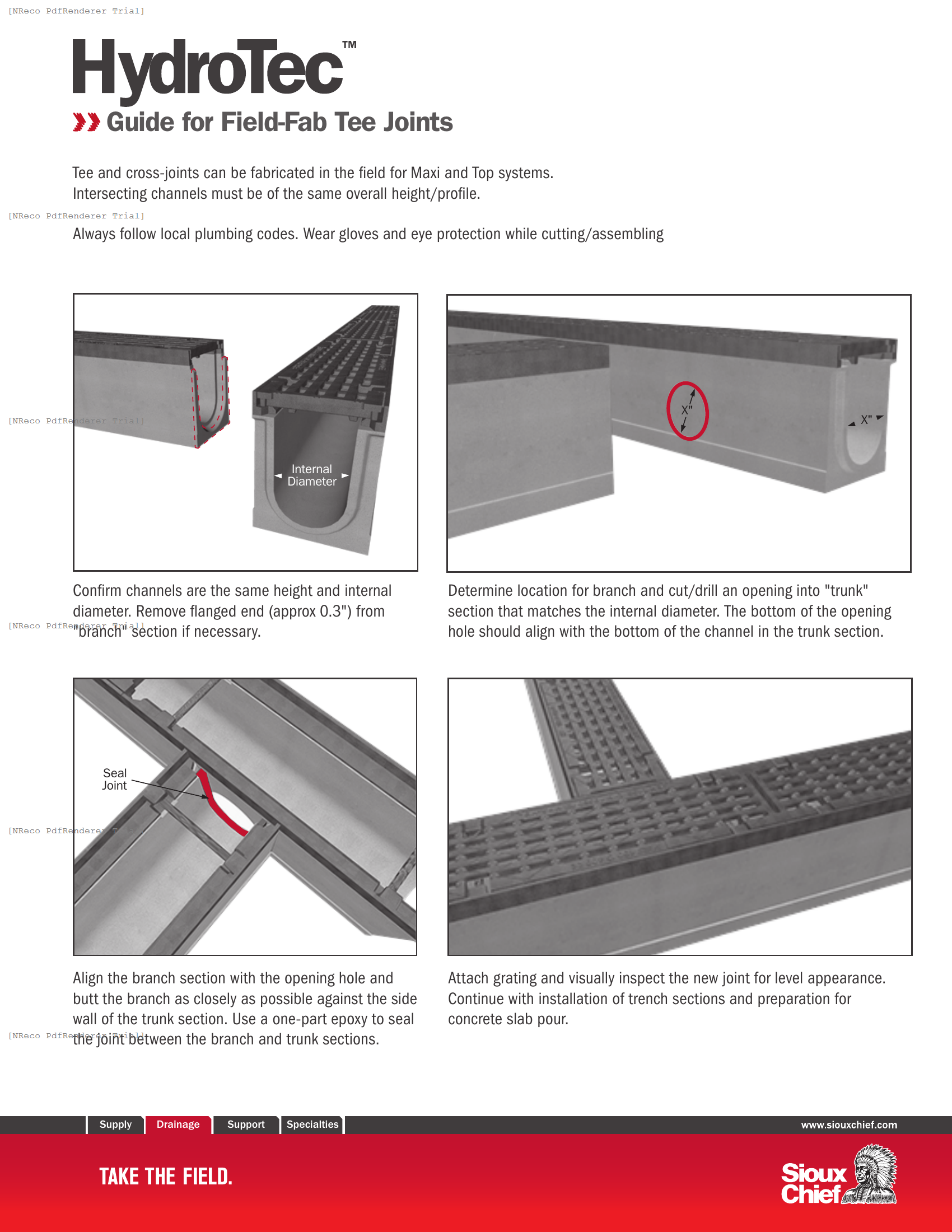 [NReco PdfRenderer Trial]

HydroTec™

Guide for Field-Fab Tee Joints

Tee and cross-joints can be fabricated in the field for Maxi and Top systems. Intersecting channels must be of the same overall height/profile.

[NReco PdfRenderer Trial]

Always follow local plumbing codes. Wear gloves and eye protection while cutting/assembling

[NReco PdfRenderer Trial]

Internal Diameter

X"

X"

Confirm channels are the same height and internal diameter. Remove flanged end (approx 0.3") from "branch" section if necessary.

[NReco PdfRenderer Trial]

Determine location for branch and cut/drill an opening into "trunk" section that matches the internal diameter. The bottom of the opening hole should align with the bottom of the channel in the trunk section.

Seal Joint

[NReco PdfRenderer Trial]

Align the branch section with the opening hole and butt the branch as closely as possible against the side wall of the trunk section. Use a one-part epoxy to seal the joint between the branch and trunk sections.

[NReco PdfRenderer Trial]

Attach grating and visually inspect the new joint for level appearance. Continue with installation of trench sections and preparation for concrete slab pour.

Supply Drainage Support Specialties

www.siouxchief.com

TAKE THE FIELD.

Sioux Chief